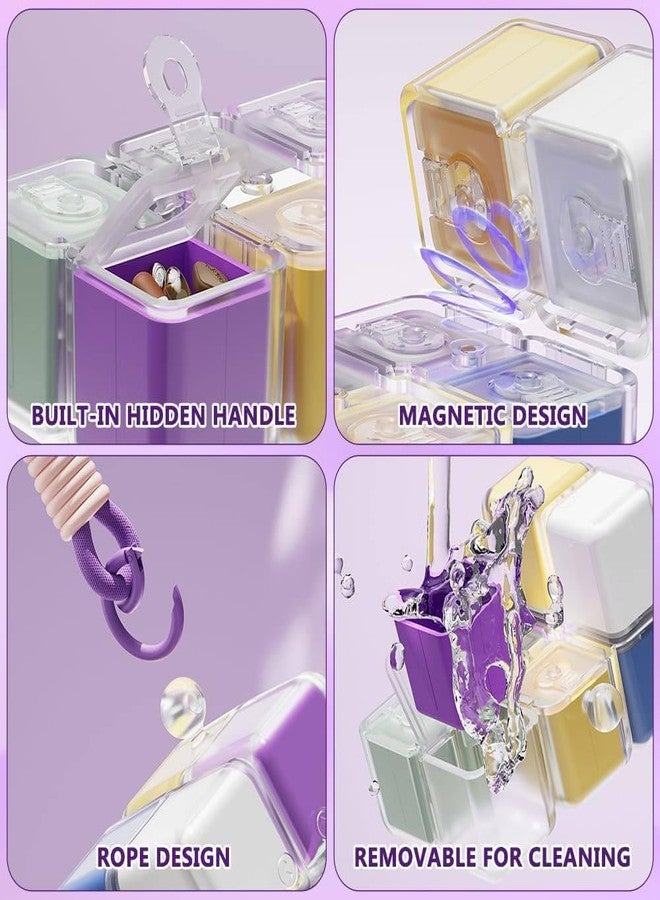 BUILT-IN HIDDEN HANDLE

MAGNETIC DESIGN

ROPE DESIGN

REMOVABLE FOR CLEANING